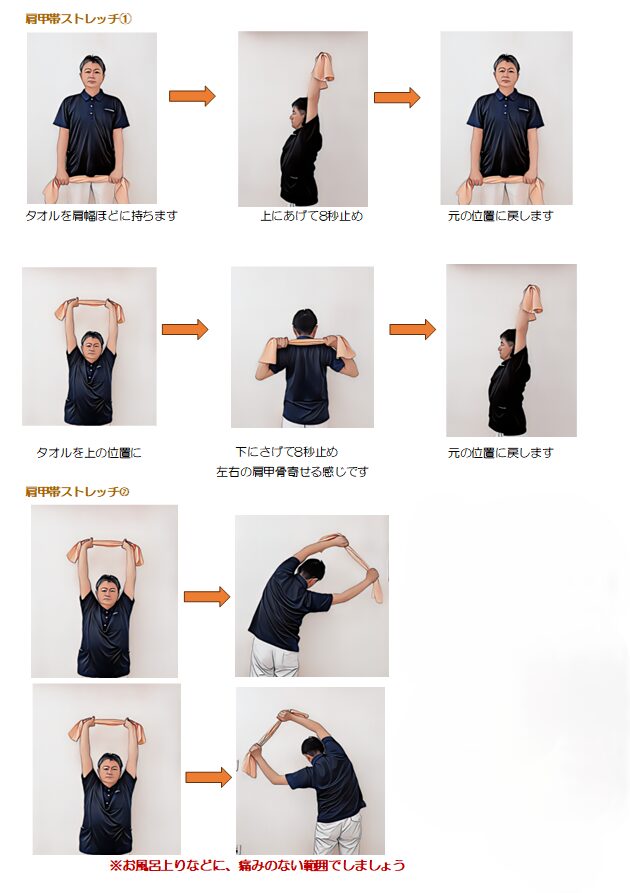 肩甲帯ストレッチ①

タオルを肩幅ほどに持ちます

上にあげて8秒止め

元の位置に戻します

タオルを上の位置に

下にさげて8秒止め
左右の肩甲骨寄せる感じです

元の位置に戻します

肩甲帯ストレッチ②

※お風呂上りなどに、痛みのない範囲でしましょう